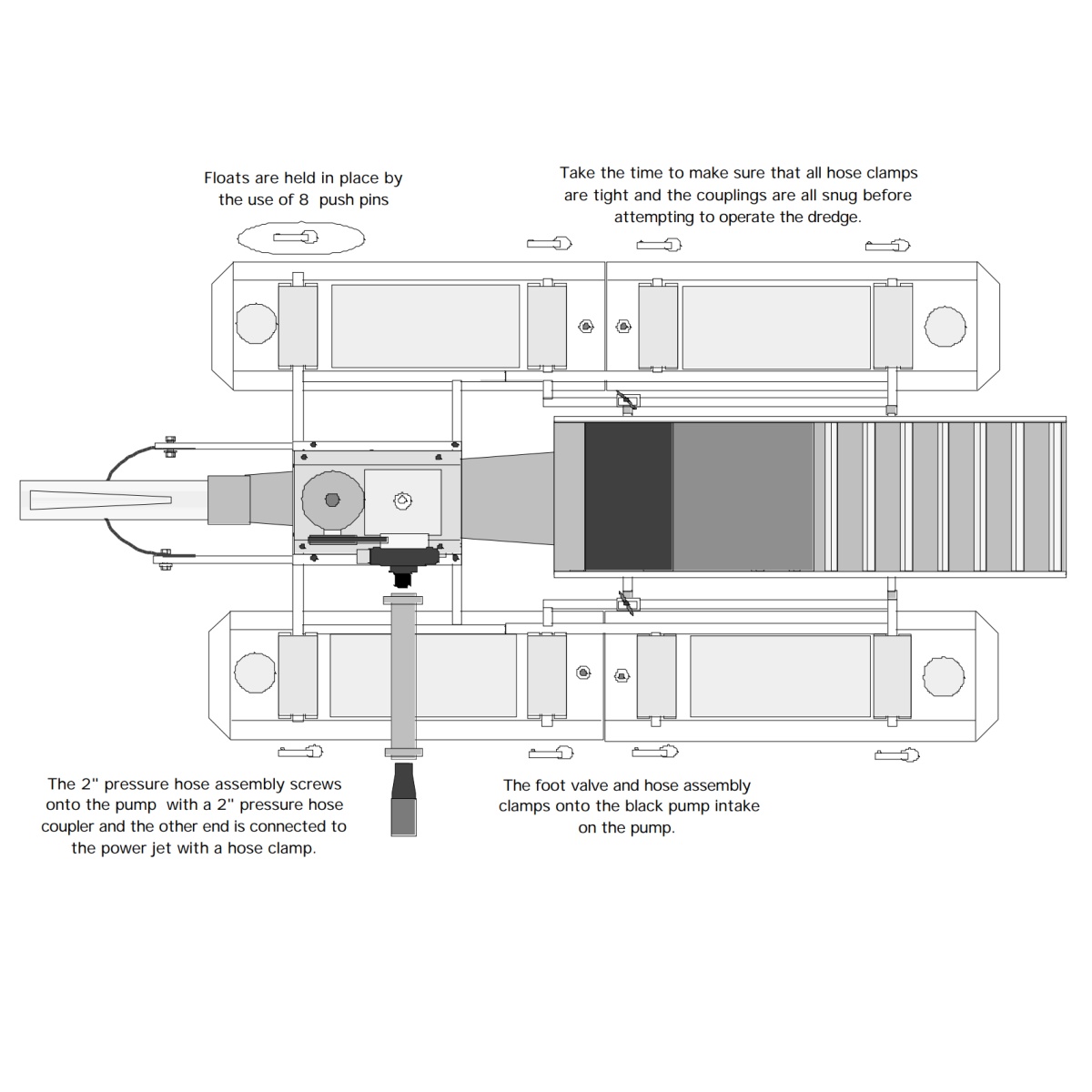 Floats are held in place by the use of 8  push pins

Take the time to make sure that all hose clamps are tight and the couplings are all snug before attempting to operate the dredge.

The 2" pressure hose assembly screws onto the pump  with a 2" pressure hose coupler and the other end is connected to the power jet with a hose clamp.

The foot valve and hose assembly clamps onto the black pump intake on the pump.