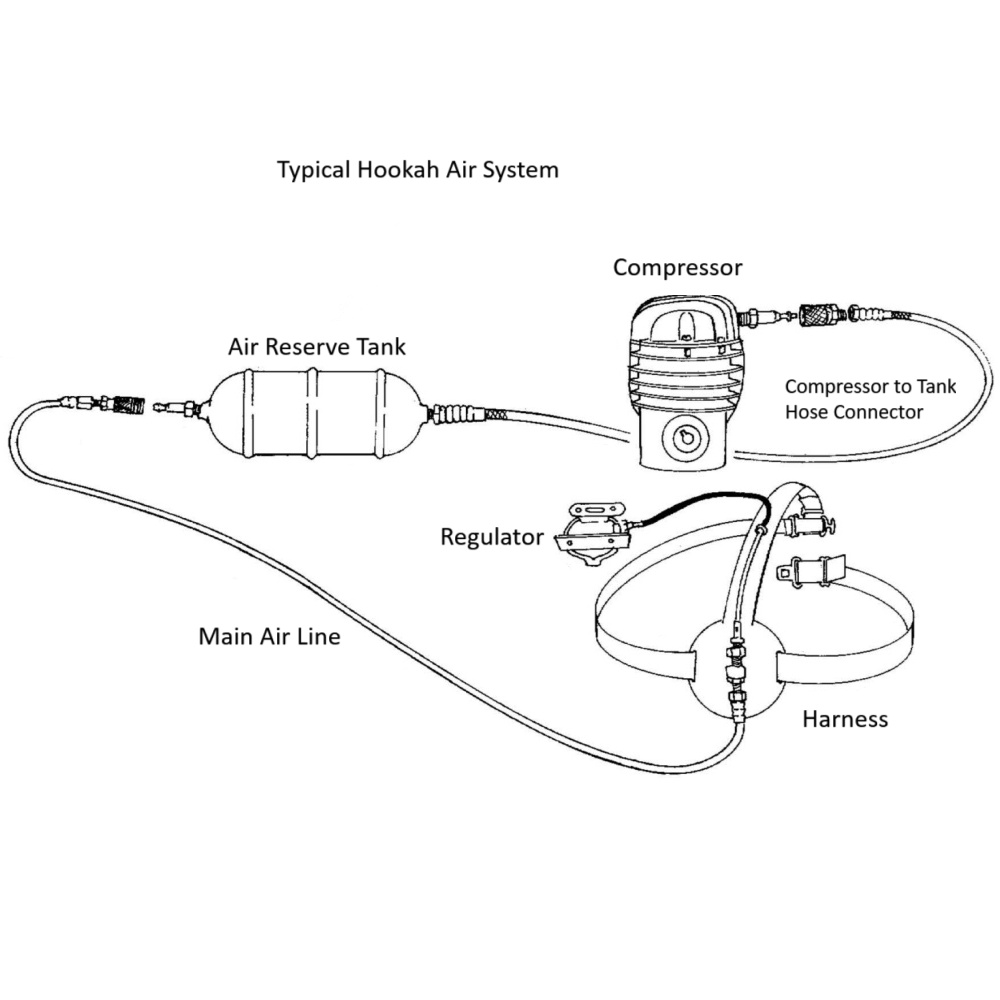 Typical Hookah Air System

Compressor

Air Reserve Tank

Compressor to Tank Hose Connector

Regulator

Main Air Line

Harness