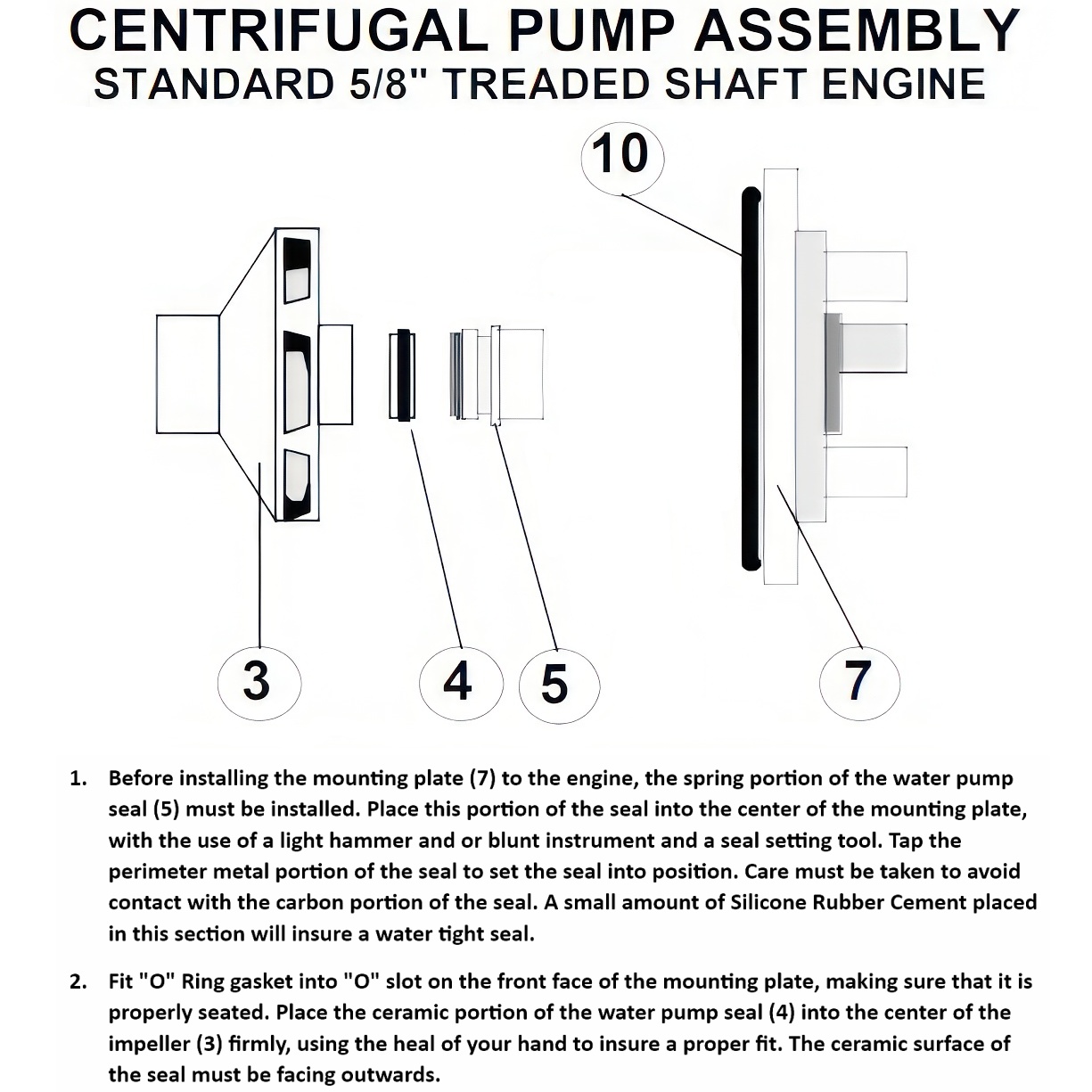 CENTRIFUGAL PUMP ASSEMBLY
STANDARD 5/8" TREADED SHAFT ENGINE

10

3

4

5

7

1. Before installing the mounting plate (7) to the engine, the spring portion of the water pump seal (5) must be installed. Place this portion of the seal into the center of the mounting plate, with the use of a light hammer and or blunt instrument and a seal setting tool. Tap the perimeter metal portion of the seal to set the seal into position. Care must be taken to avoid contact with the carbon portion of the seal. A small amount of Silicone Rubber Cement placed in this section will insure a water tight seal.

2. Fit "O" Ring gasket into "O" slot on the front face of the mounting plate, making sure that it is properly seated. Place the ceramic portion of the water pump seal (4) into the center of the impeller (3) firmly, using the heal of your hand to insure a proper fit. The ceramic surface of the seal must be facing outwards.