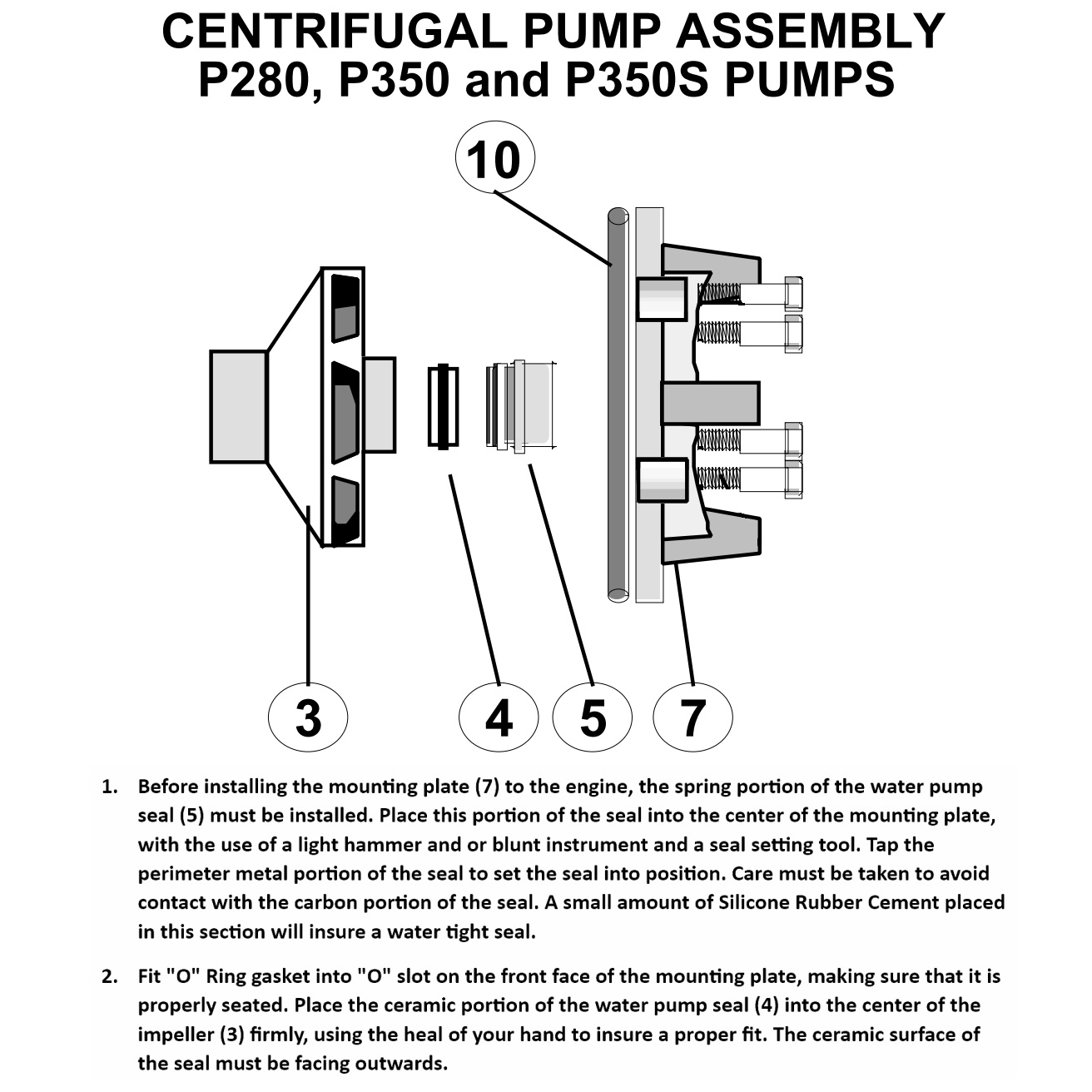 CENTRIFUGAL PUMP ASSEMBLY
P280, P350 and P350S PUMPS

10

3

4

5

7

1. Before installing the mounting plate (7) to the engine, the spring portion of the water pump seal (5) must be installed. Place this portion of the seal into the center of the mounting plate, with the use of a light hammer and or blunt instrument and a seal setting tool. Tap the perimeter metal portion of the seal to set the seal into position. Care must be taken to avoid contact with the carbon portion of the seal. A small amount of Silicone Rubber Cement placed in this section will insure a water tight seal.

2. Fit "O" Ring gasket into "O" slot on the front face of the mounting plate, making sure that it is properly seated. Place the ceramic portion of the water pump seal (4) into the center of the impeller (3) firmly, using the heal of your hand to insure a proper fit. The ceramic surface of the seal must be facing outwards.